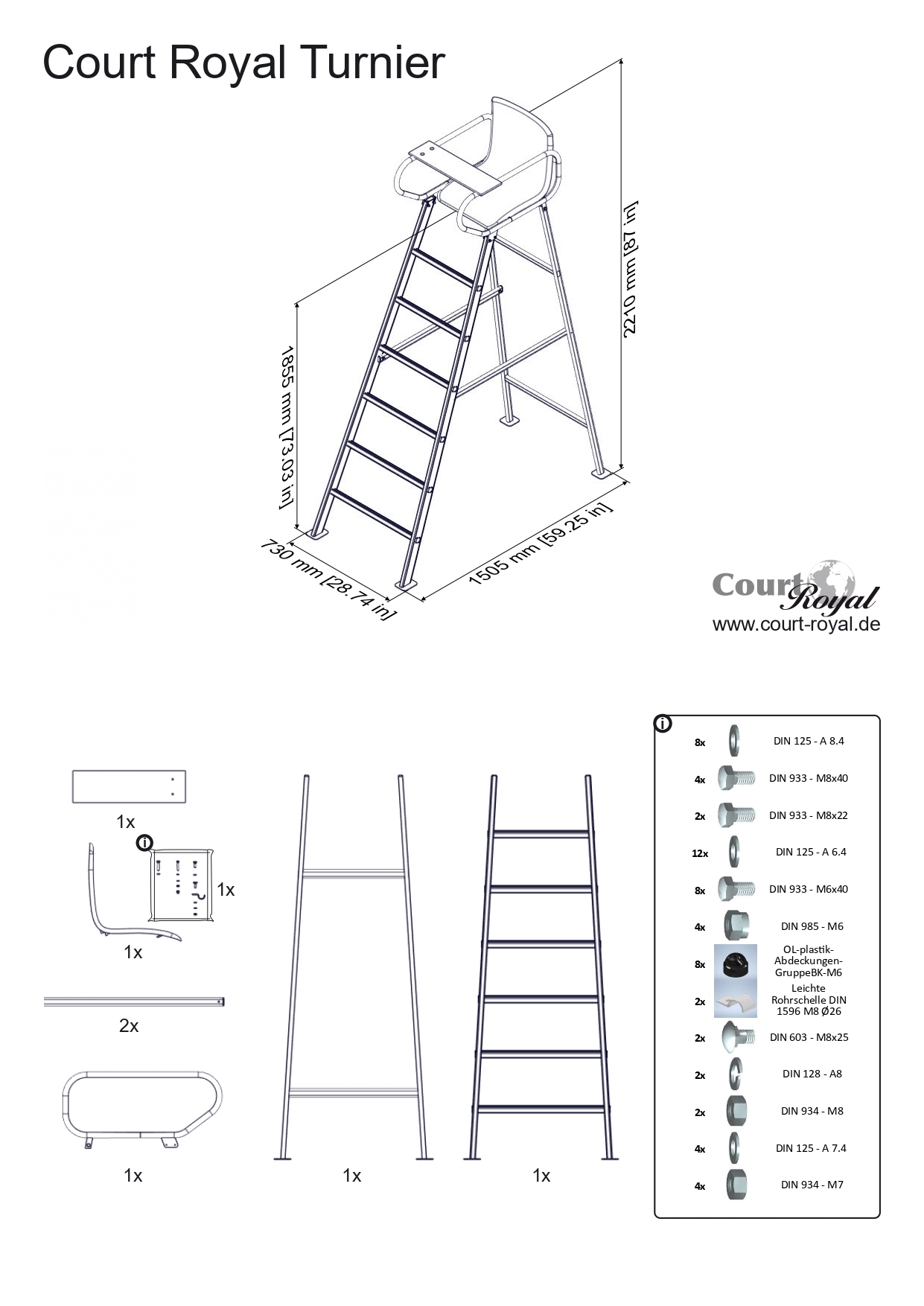 Court Royal Turnier

2210 mm [87 in]

1855 mm [73.03 in]

730 mm [28.74 in]

1505 mm [59.25 in]

Court Royal
www.court-royal.de

1x

1x

1x

2x

1x

1x

1x

| | |
|---|---|
| 8x | DIN 125 - A 8.4 |
| 4x | DIN 933 - M8x40 |
| 2x | DIN 933 - M8x22 |
| 12x | DIN 125 - A 6.4 |
| 8x | DIN 933 - M6x40 |
| 4x | DIN 985 - M6 |
| 8x | OL-plastik-Abdeckungen-GruppeBK-M6 |
| 2x | Leichte Rohrschelle DIN 1596 M8 Ø26 |
| 2x | DIN 603 - M8x25 |
| 2x | DIN 128 - A8 |
| 2x | DIN 934 - M8 |
| 4x | DIN 125 - A 7.4 |
| 4x | DIN 934 - M7 |