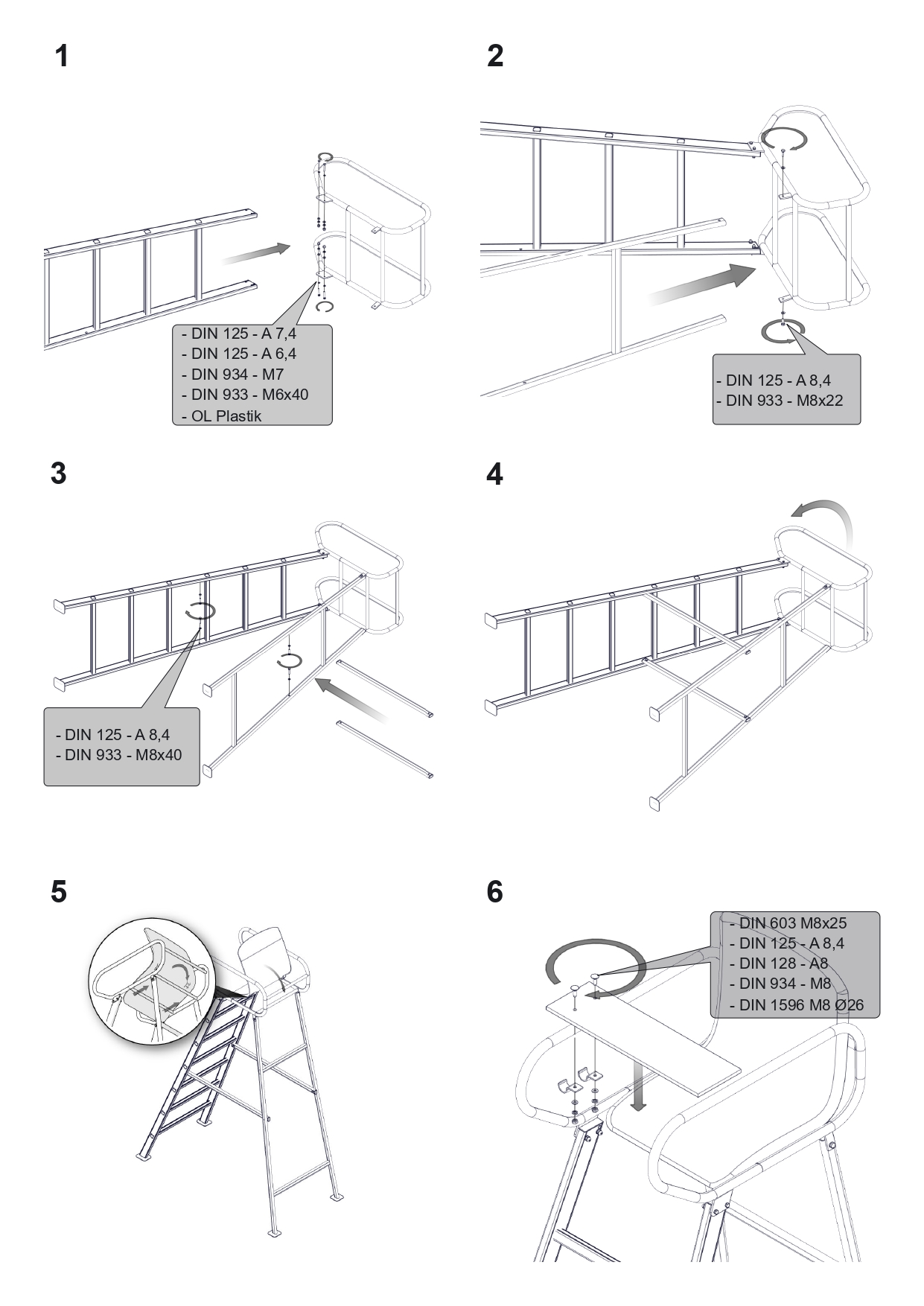 1

- DIN 125 - A 7,4
- DIN 125 - A 6,4
- DIN 934 - M7
- DIN 933 - M6x40
- OL Plastik

2

- DIN 125 - A 8,4
- DIN 933 - M8x22

3

- DIN 125 - A 8,4
- DIN 933 - M8x40

4

5

6

- DIN 603 M8x25
- DIN 125 - A 8,4
- DIN 128 - A8
- DIN 934 - M8
- DIN 1596 M8 Ø26